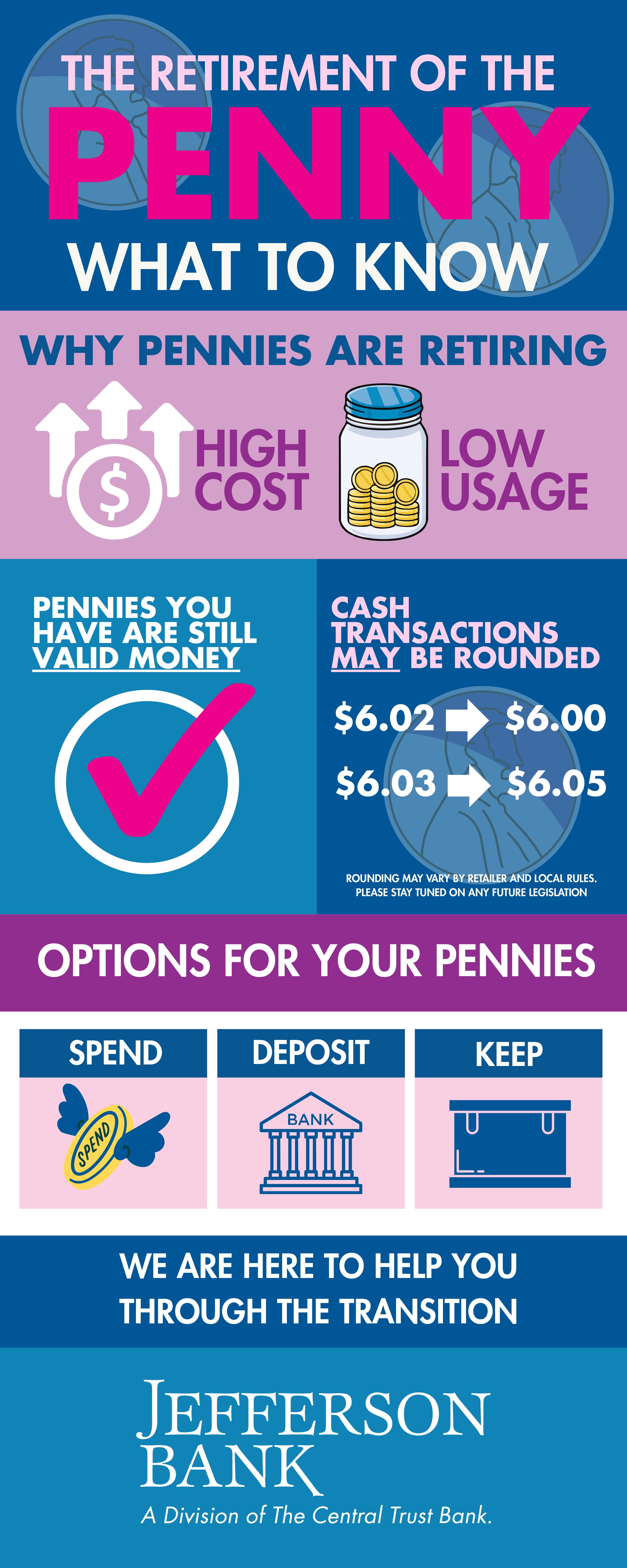 THE RETIREMENT OF THE
PENNY
WHAT TO KNOW

WHY PENNIES ARE RETIRING

HIGH COST

LOW USAGE

PENNIES YOU HAVE ARE STILL VALID MONEY

CASH TRANSACTIONS MAY BE ROUNDED

\$6.02 → \$6.00

\$6.03 → \$6.05

ROUNDING MAY VARY BY RETAILER AND LOCAL RULES. PLEASE STAY TUNED ON ANY FUTURE LEGISLATION

OPTIONS FOR YOUR PENNIES

SPEND

SPEND

DEPOSIT

BANK

KEEP

WE ARE HERE TO HELP YOU THROUGH THE TRANSITION

JEFFERSON BANK
A Division of The Central Trust Bank.