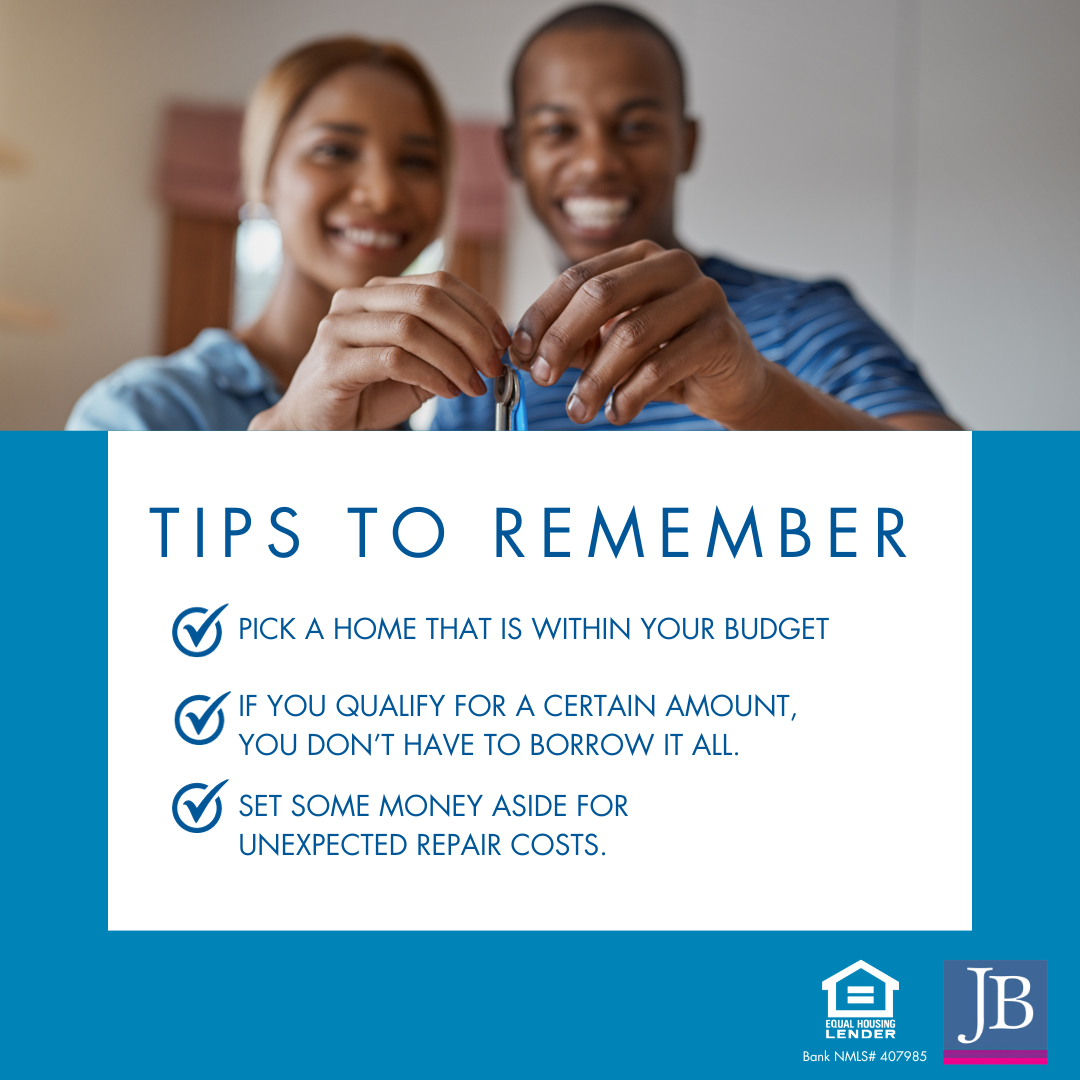 TIPS TO REMEMBER

PICK A HOME THAT IS WITHIN YOUR BUDGET

IF YOU QUALIFY FOR A CERTAIN AMOUNT, YOU DON'T HAVE TO BORROW IT ALL.

SET SOME MONEY ASIDE FOR UNEXPECTED REPAIR COSTS.

EQUAL HOUSING LENDER

Bank NMLS# 407985

JB