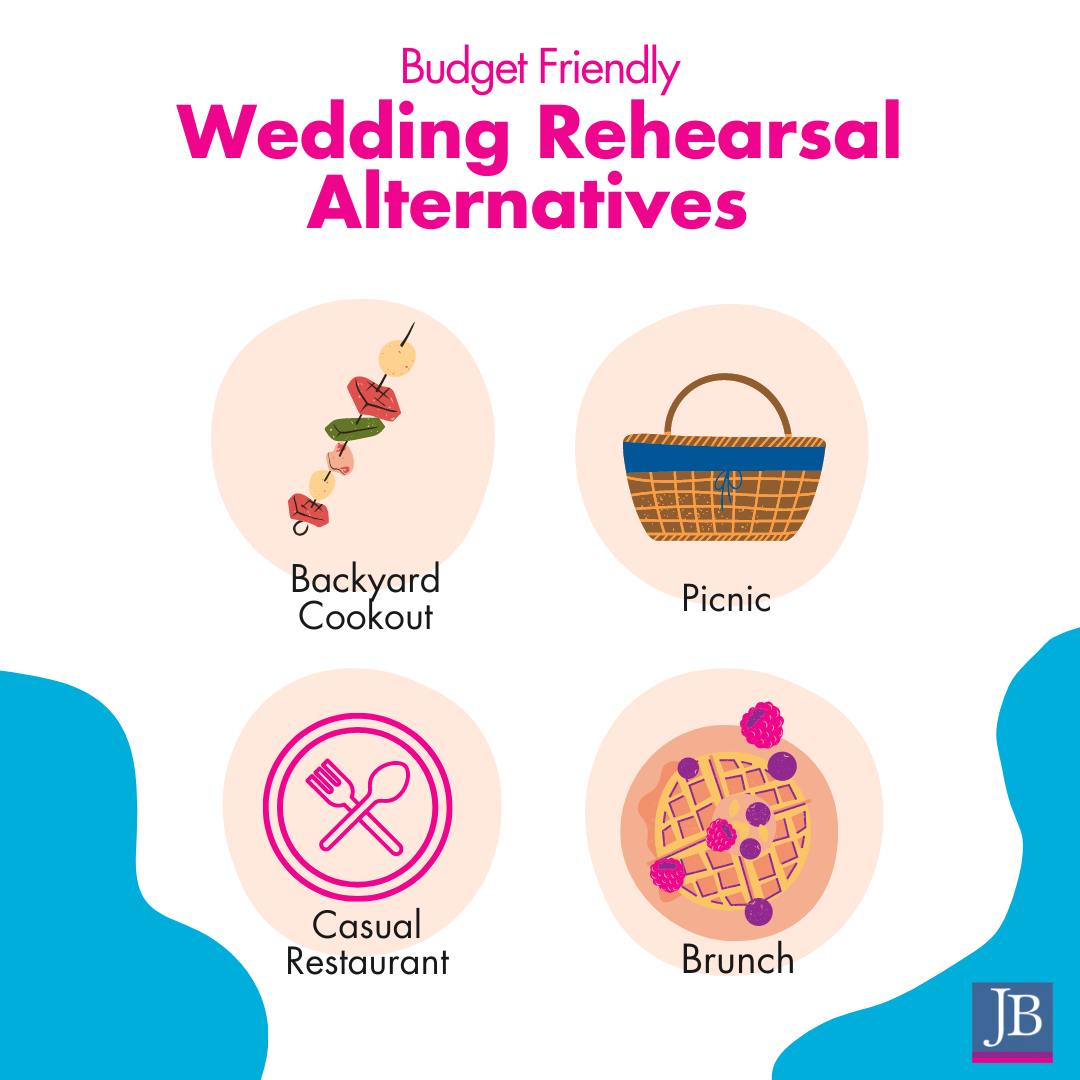 Budget Friendly
Wedding Rehearsal Alternatives

Backyard Cookout

Picnic

Casual Restaurant

Brunch

JB