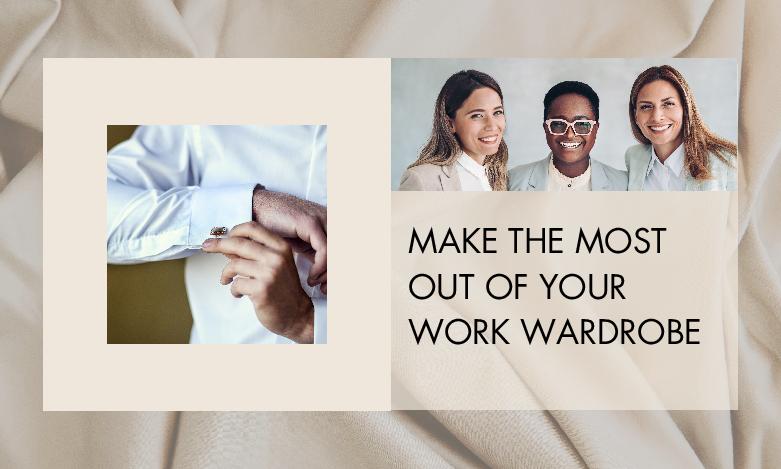 MAKE THE MOST OUT OF YOUR WORK WARDROBE